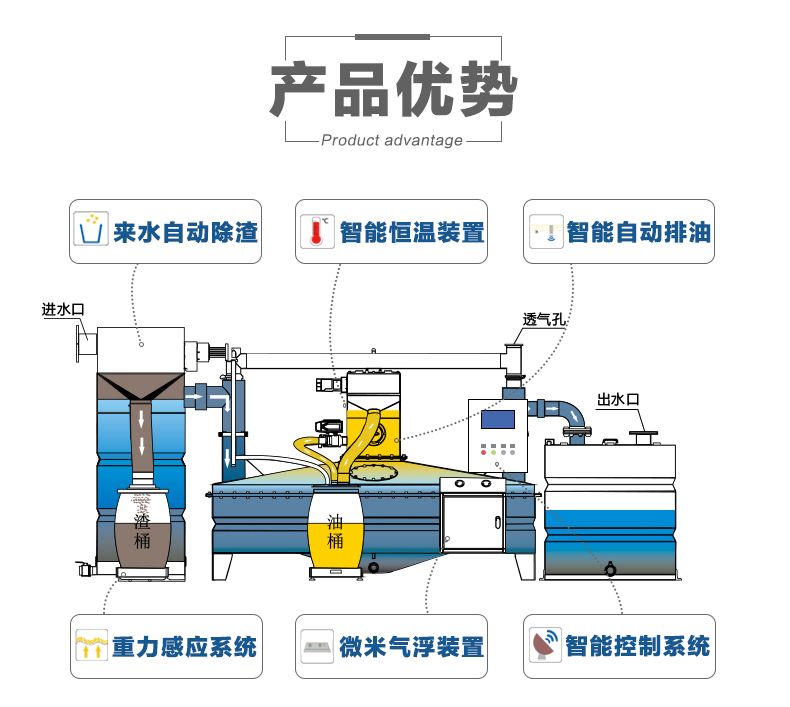 产品优势

Product advantage

来水自动除渣

智能恒温装置

智能自动排油

进水口

透气孔

出水口

渣桶

油桶

重力感应系统

微米气浮装置

智能控制系统